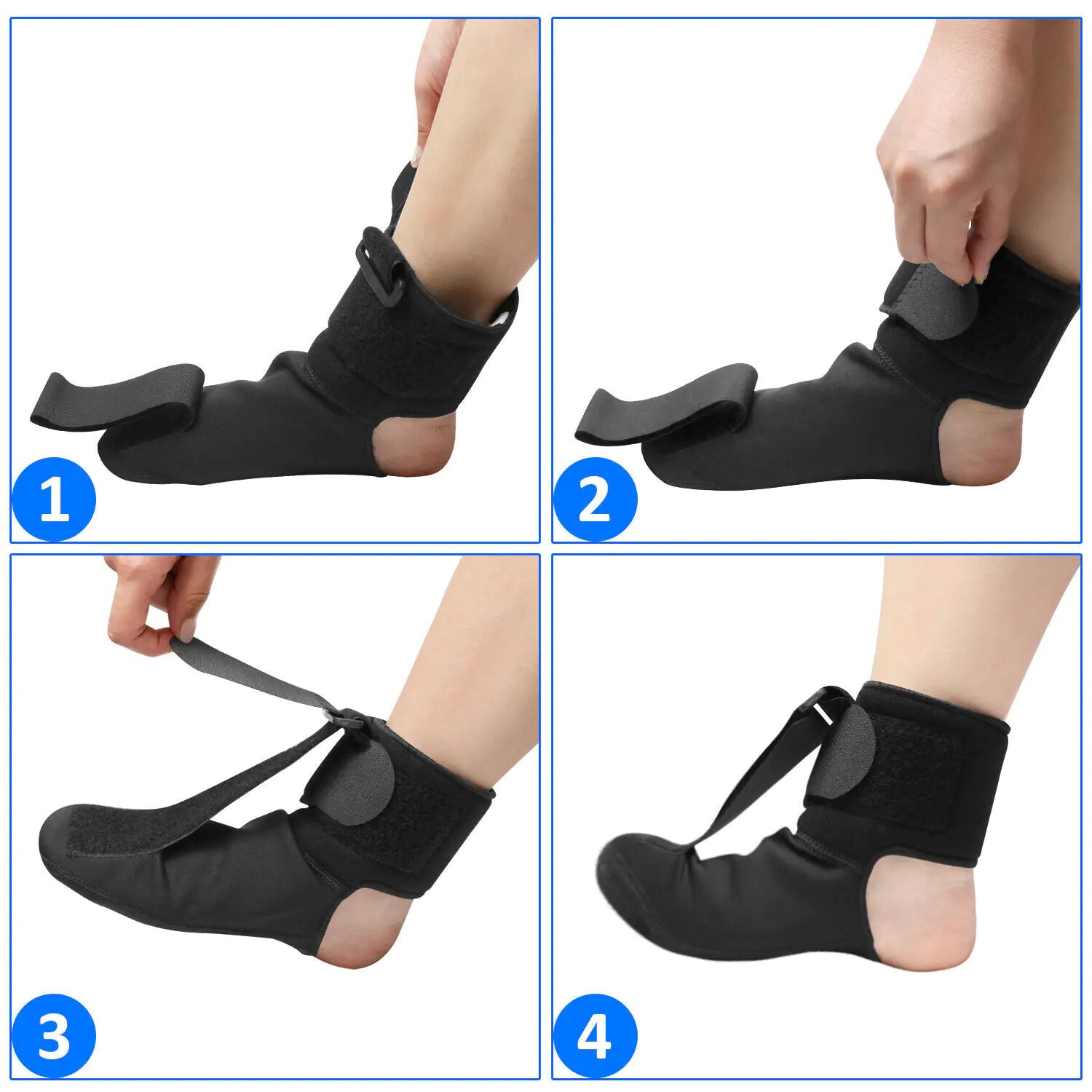 1

2

3

4